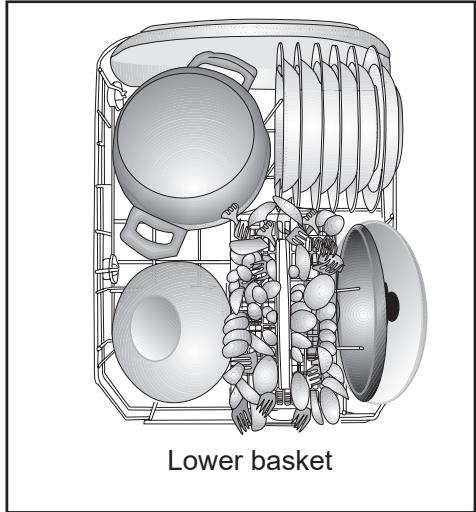 Lower basket