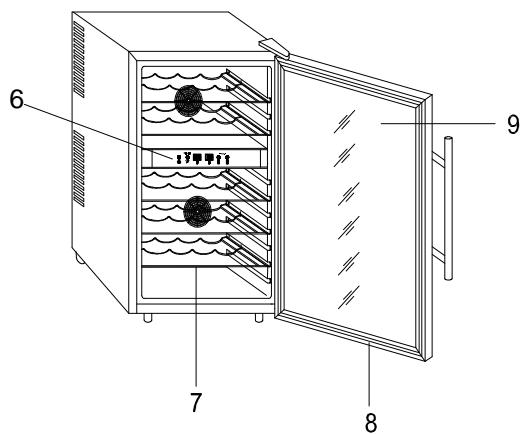 6
9
7
8