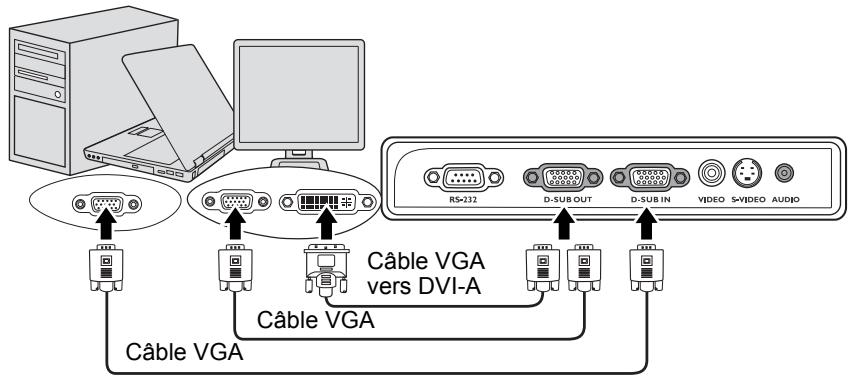 RS-232
D-SUB OUT
D-SUB IN
VIDEO
S-VIDEO
AUDIO
Câble VGA vers DVI-A
Câble VGA
Câble VGA