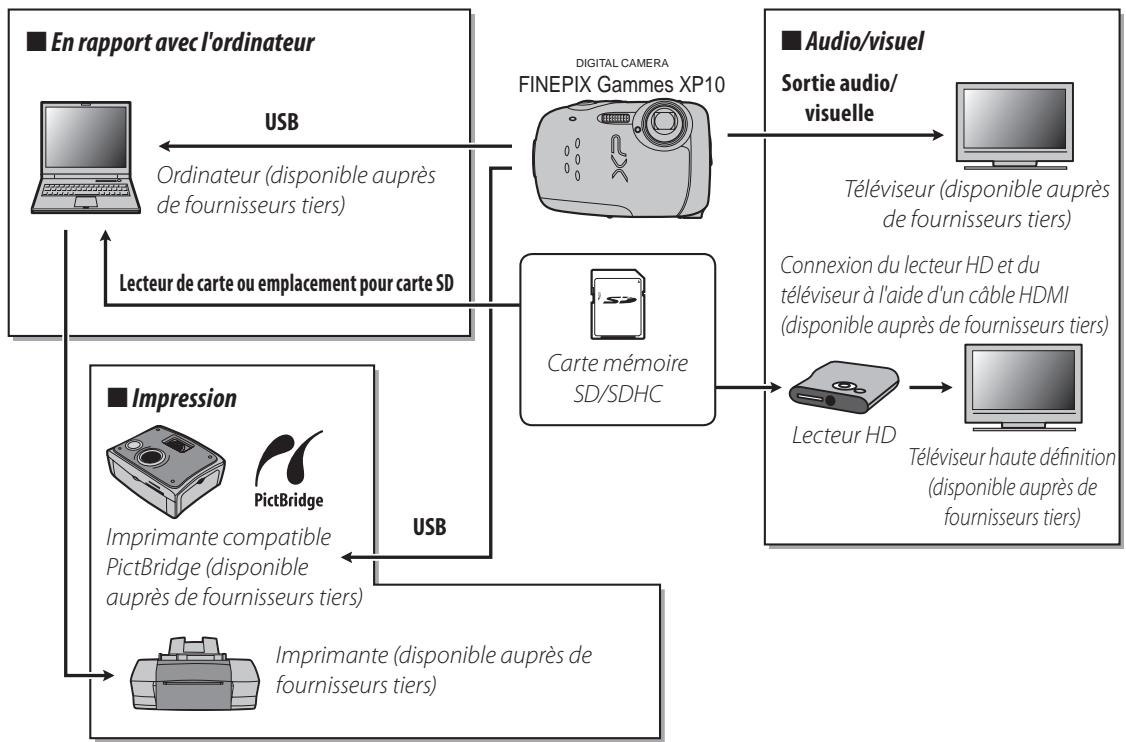 ■ En rapport avec l'ordinateur

USB

Ordinateur (disponible auprès de fournisseurs tiers)

Lecteur de carte ou emplacement pour carte SD

DIGITAL CAMERA
FINEPIX Gammes XP10

■ Audio/visuel

Sortie audio/visuelle

Téléviseur (disponible auprès de fournisseurs tiers)

Connexion du lecteur HD et du téléviseur à l'aide d'un câble HDMI (disponible auprès de fournisseurs tiers)

Carte mémoire SD/SDHC

Lecteur HD

Téléviseur haute définition (disponible auprès de fournisseurs tiers)

■ Impression

PictBridge

Imprimante compatible PictBridge (disponible auprès de fournisseurs tiers)

USB

Imprimante (disponible auprès de fournisseurs tiers)