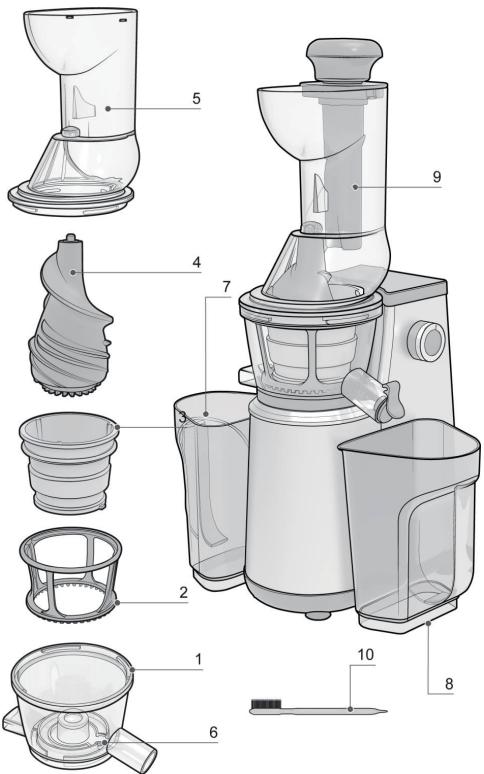 5
9
4
7
3
2
1
10
8
6