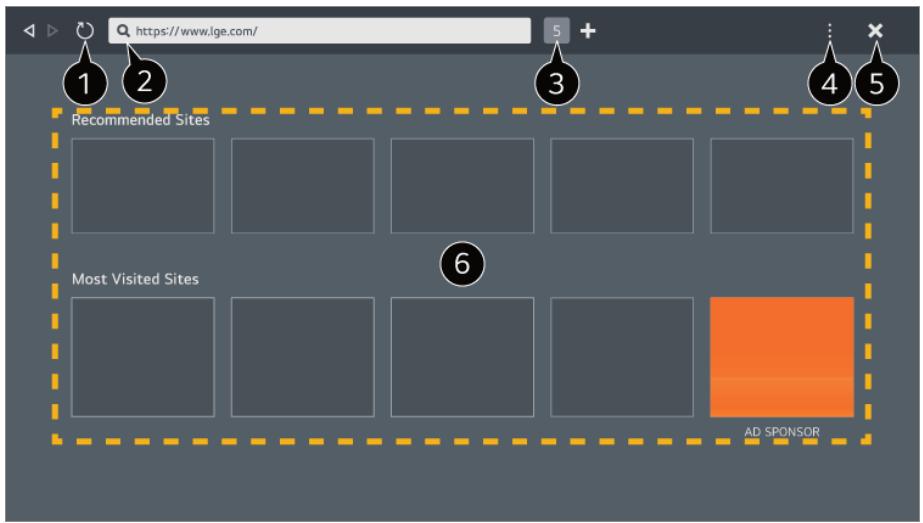 https://www.lge.com/

5

1 2 3 4 5

Recommended Sites

6

Most Visited Sites

AD SPONSOR