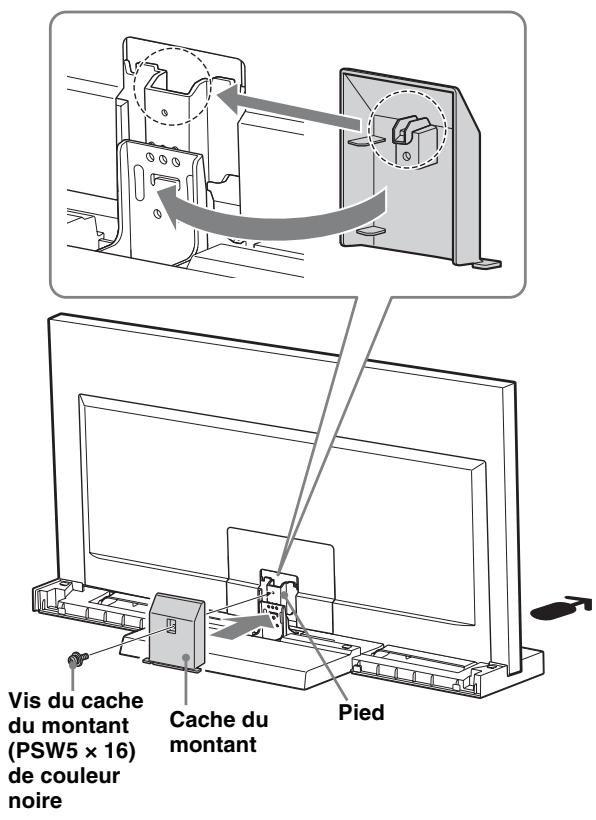 Vis du cache du montant (PSW5 × 16) de couleur noire

Cache du montant

Pied