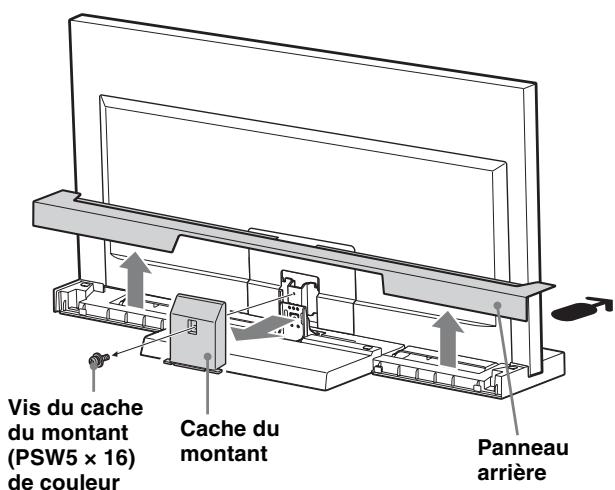 Vis du cache du montant (PSW5 × 16) de couleur

Cache du montant

Panneau arrière