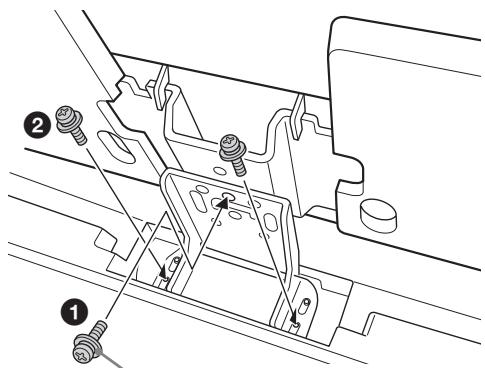 2

1