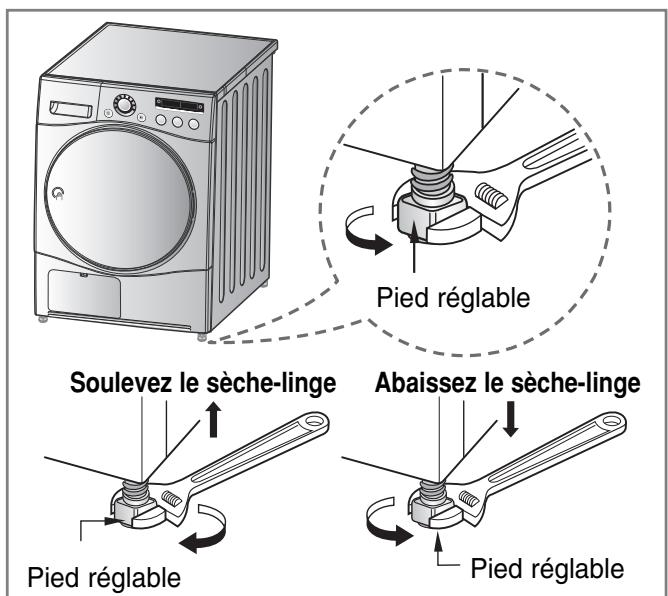 Pied réglable

Soulevez le sèche-linge

Abaissez le sèche-linge

Pied réglable

Pied réglable