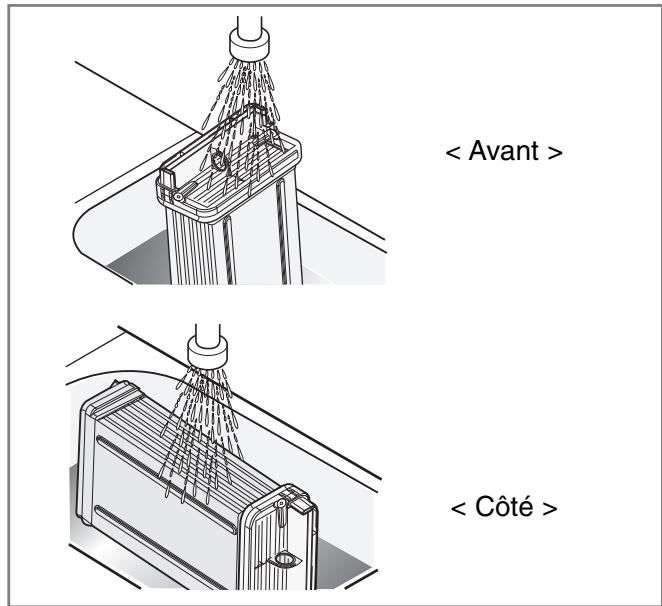 < Avant >

< Côté >