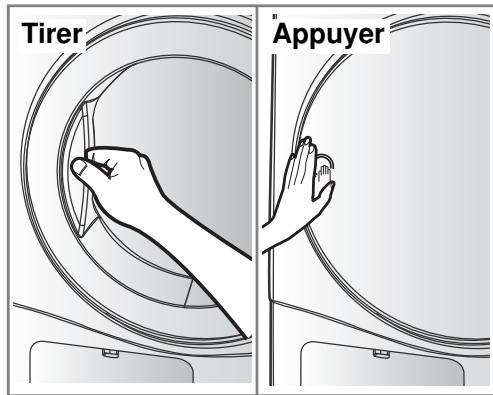 Tirer

Appuyer