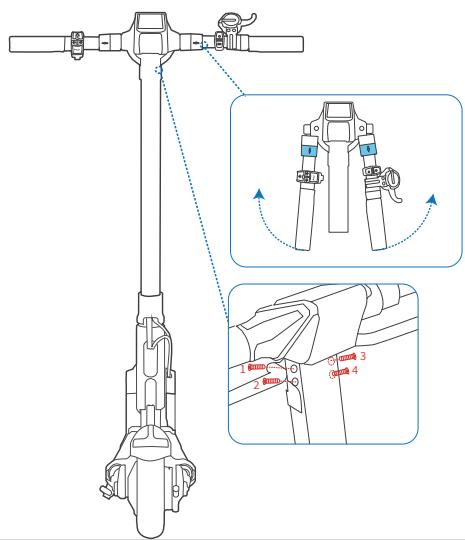 1
2
3
4