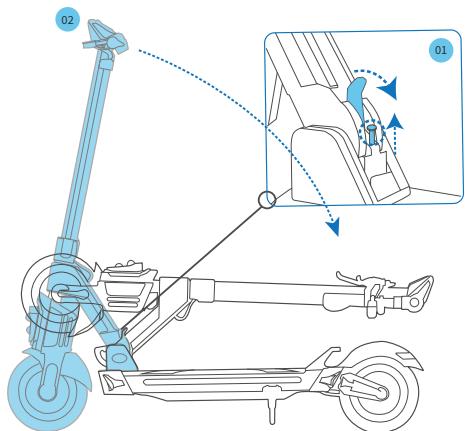 02

01