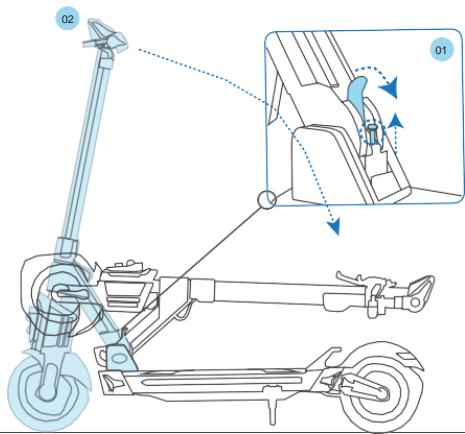 02

01