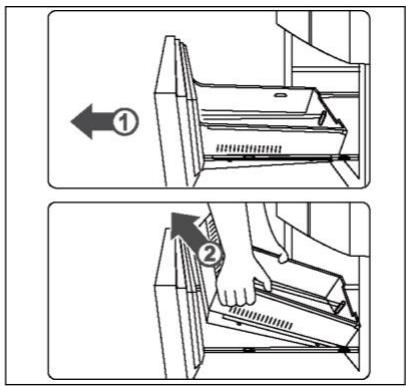 1

2