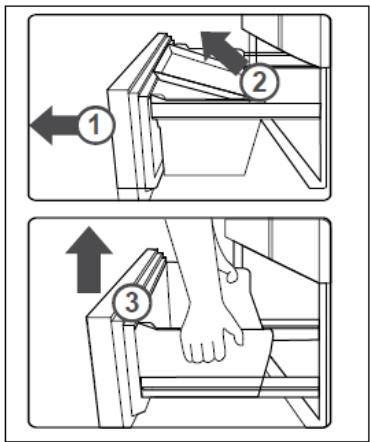 1
2
3