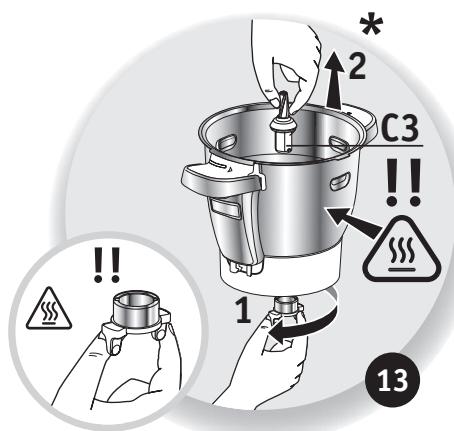 *
2
C3
!!
!!
1
13