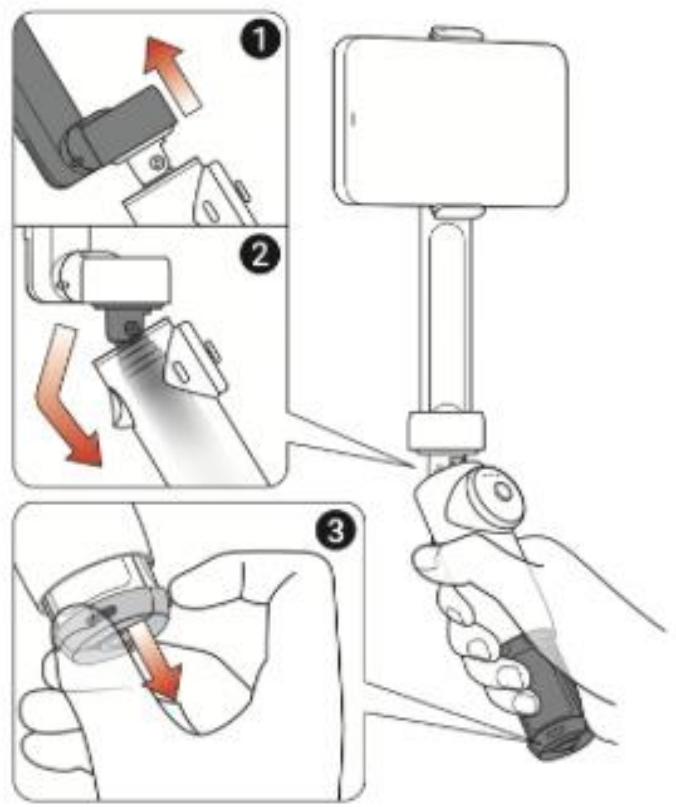 1

2

3