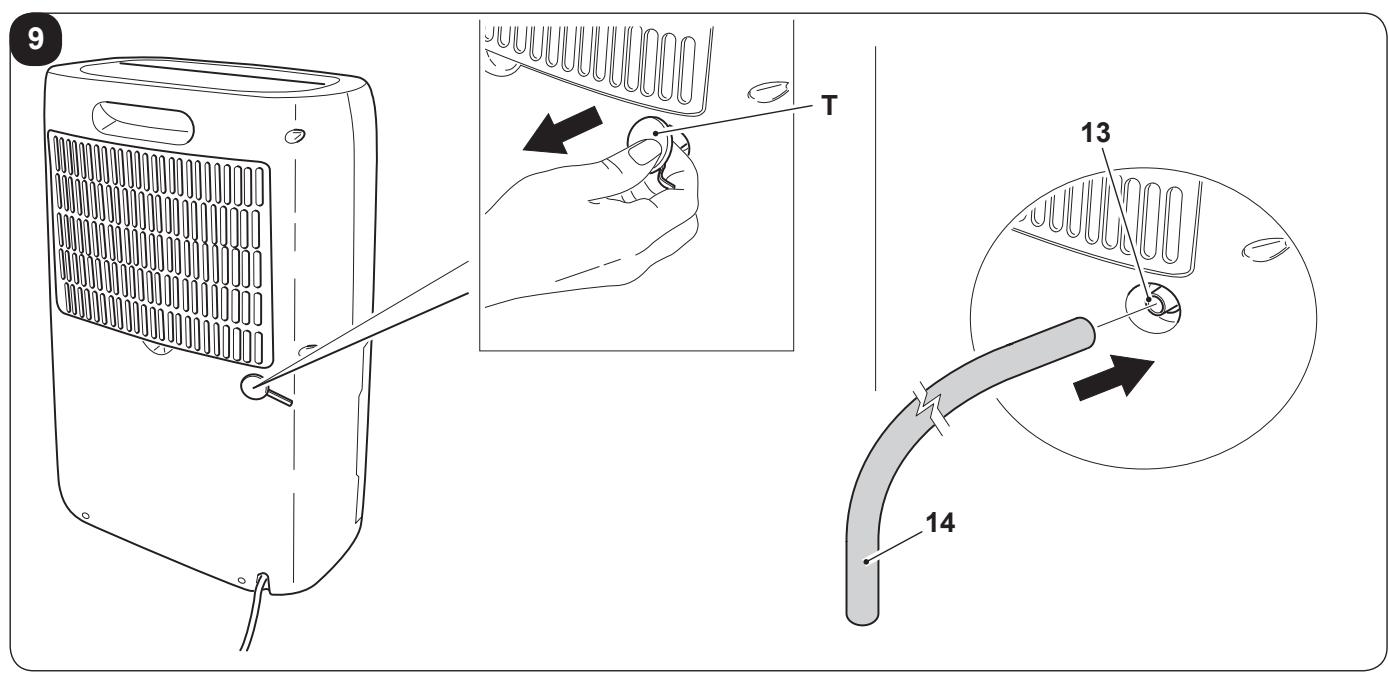 9

T

13

14