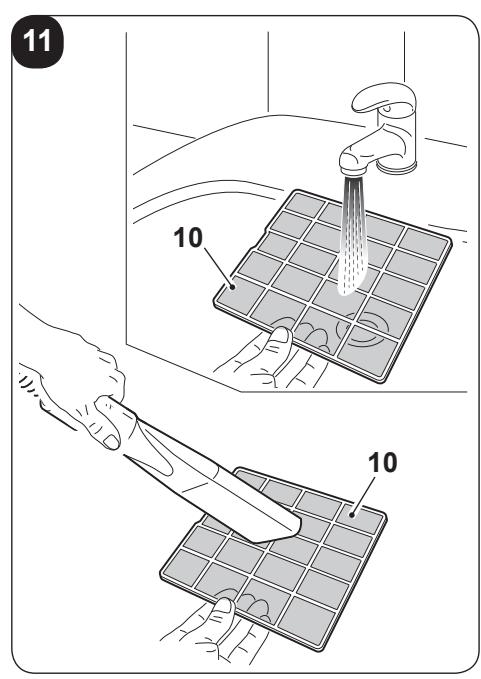 11

10

10