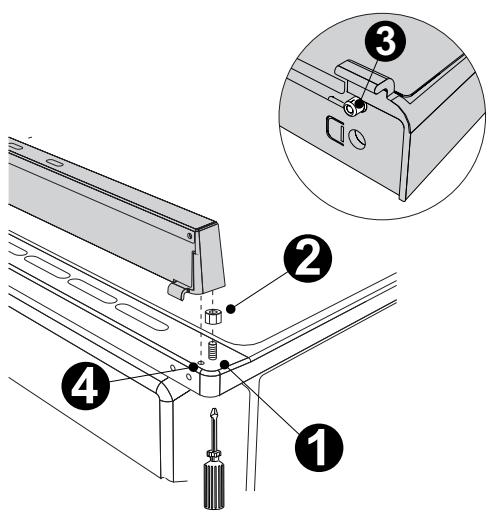 3
2
4
1