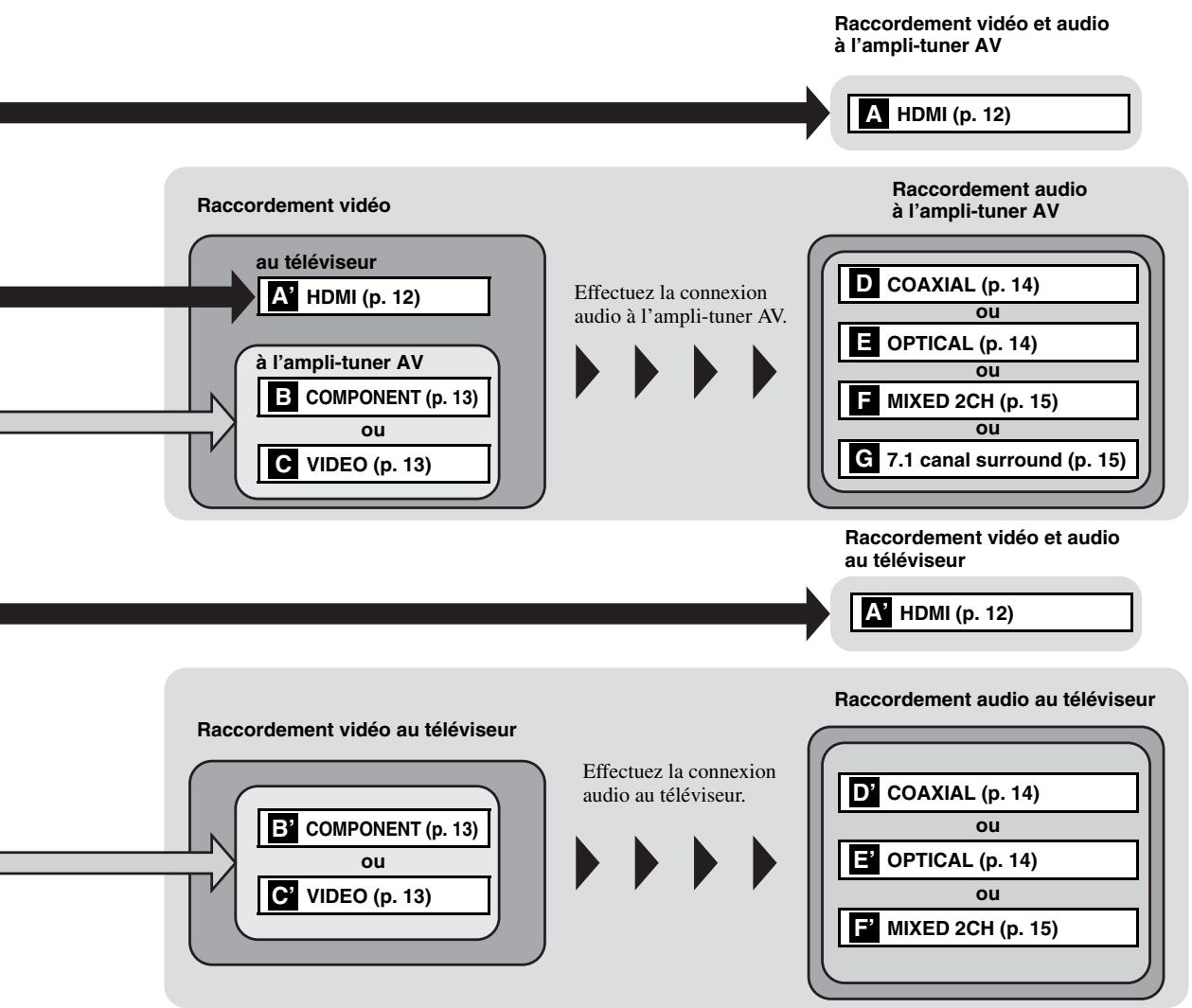 Raccordement vidéo et audio à l'ampli-tuner AV

A HDMI (p. 12)

Raccordement vidéo

au téléviseur

A' HDMI (p. 12)

à l'ampli-tuner AV

B COMPONENT (p. 13)

ou

C VIDEO (p. 13)

Effectuez la connexion audio à l'ampli-tuner AV.

Raccordement audio à l'ampli-tuner AV

D COAXIAL (p. 14)

ou

E OPTICAL (p. 14)

ou

F MIXED 2CH (p. 15)

ou

G 7.1 canal surround (p. 15)

Raccordement vidéo et audio au téléviseur

A' HDMI (p. 12)

Raccordement vidéo au téléviseur

B' COMPONENT (p. 13)

ou

C' VIDEO (p. 13)

Effectuez la connexion audio au téléviseur.

Raccordement audio au téléviseur

D' COAXIAL (p. 14)

ou

E' OPTICAL (p. 14)

ou

F' MIXED 2CH (p. 15)