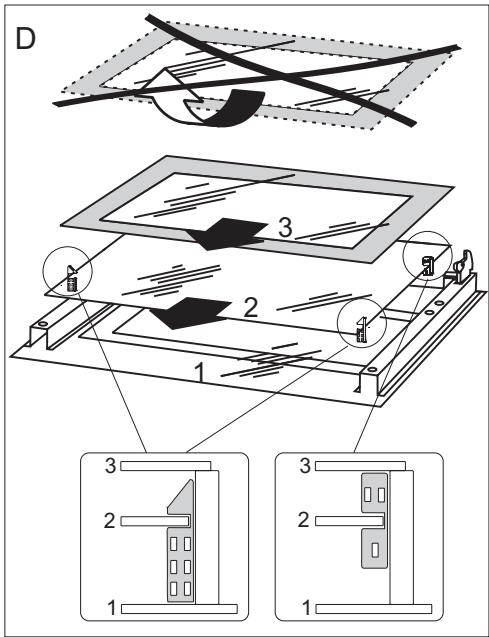 D

3

2

1

3
2
1

3
2
1