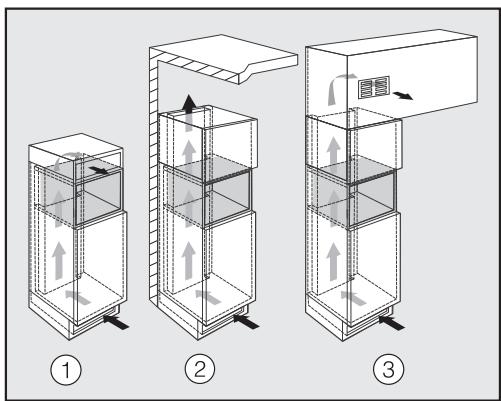 1

2

3