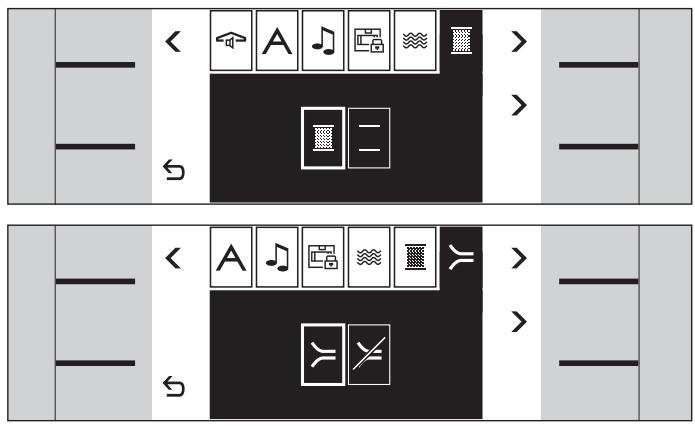 A

A