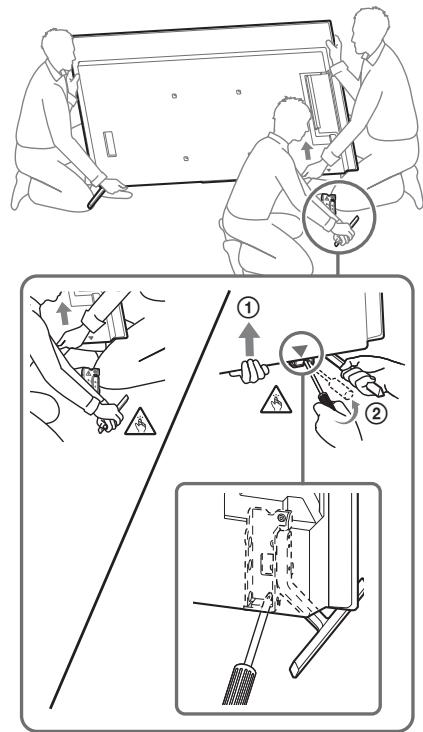 ①
②