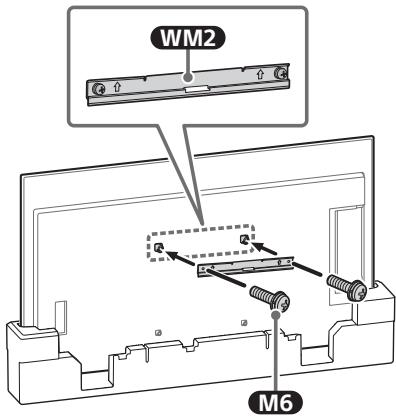 WM2

M6