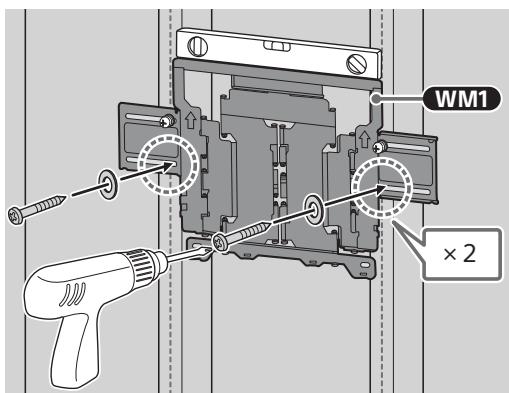 WM1

× 2