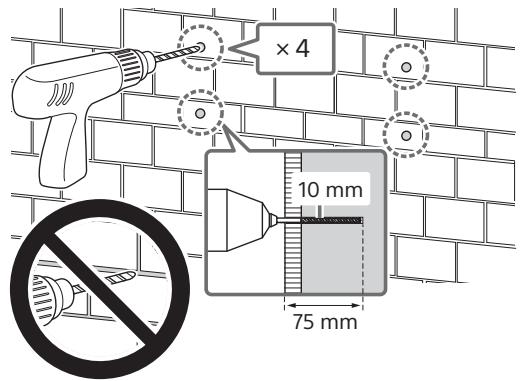 × 4

10 mm

75 mm