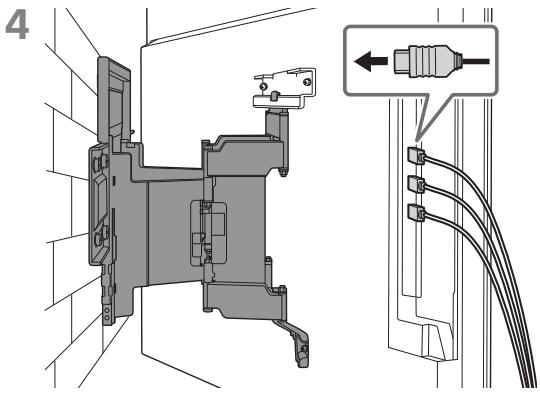 4