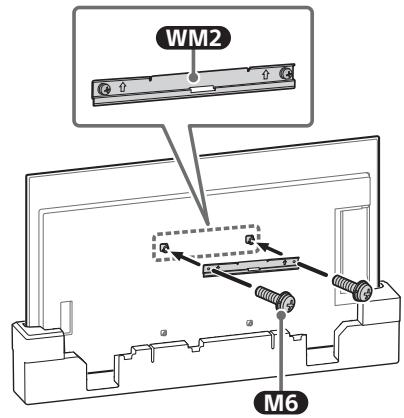 WM2

M6