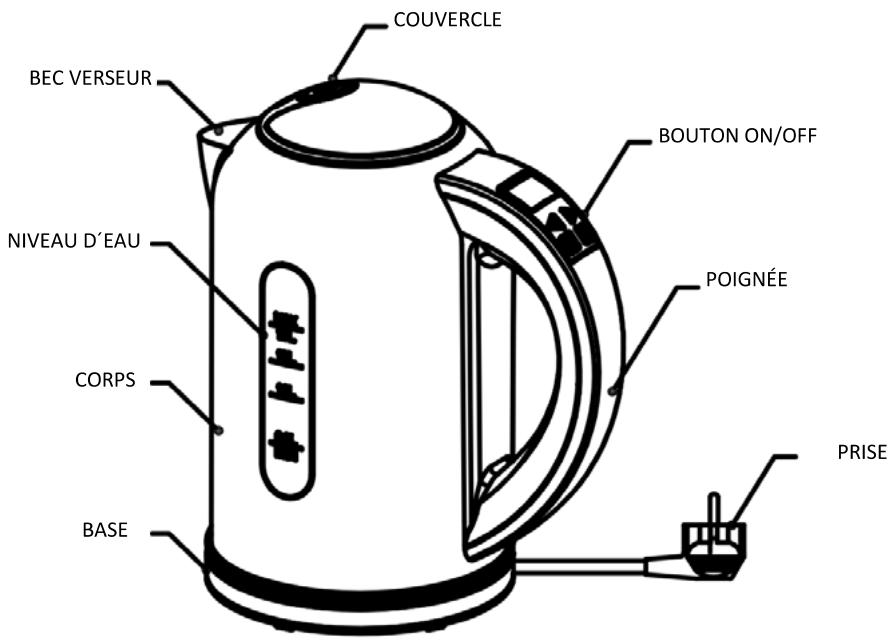 COUVERCLE

BEC VERSEUR

BOUTON ON/OFF

NIVEAU D´EAU

POIGNÉE

CORPS

PRISE

BASE