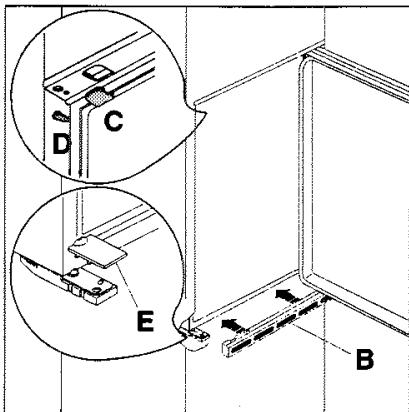 C
D
E
B