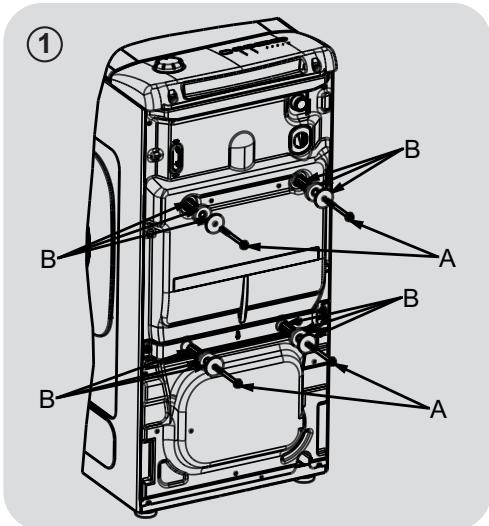 1

B

B

A

B

B

A