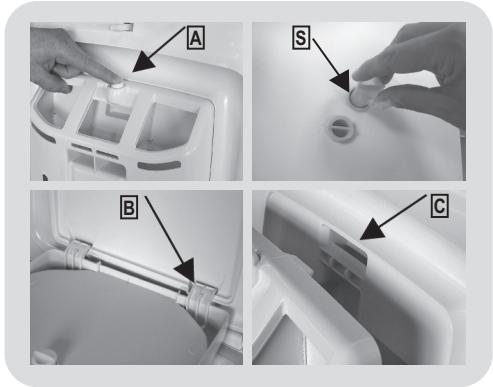 A

S

B

C