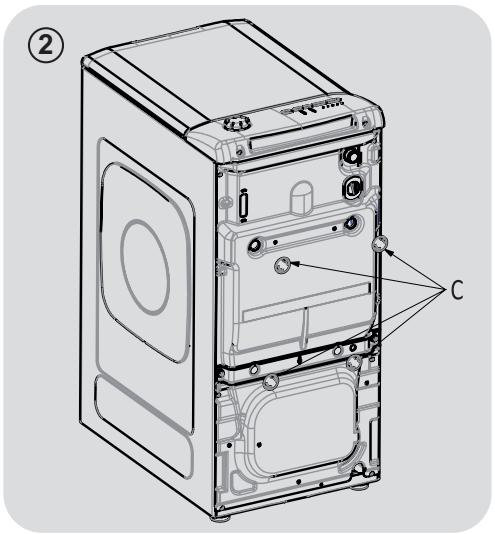 ②

C