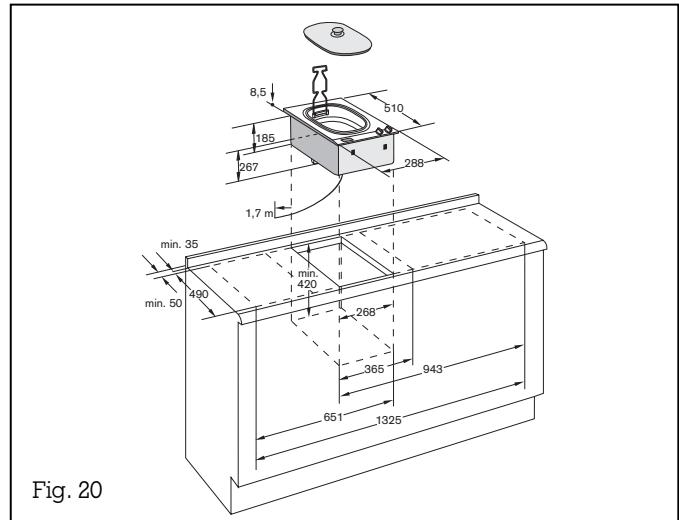 8,5
510
185
267
288
1,7 m
min. 35
min. 420
min. 50
490
268
365
943
651
1325
Fig. 20