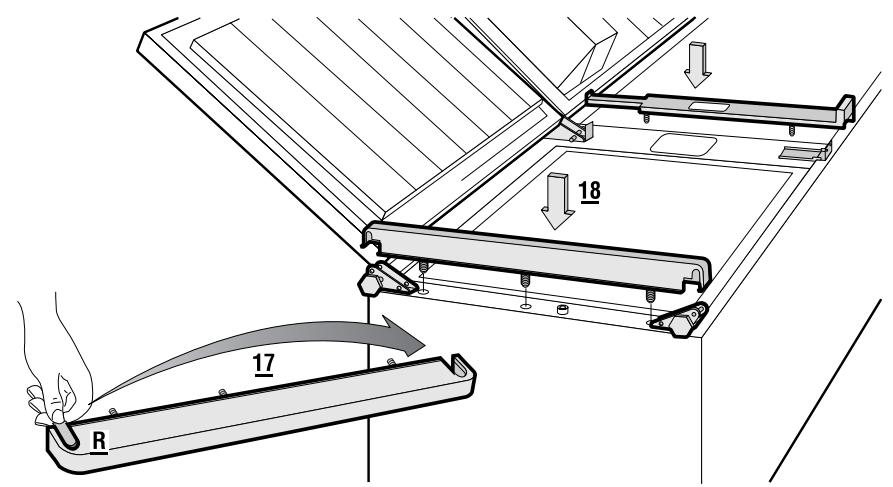 18

17

R