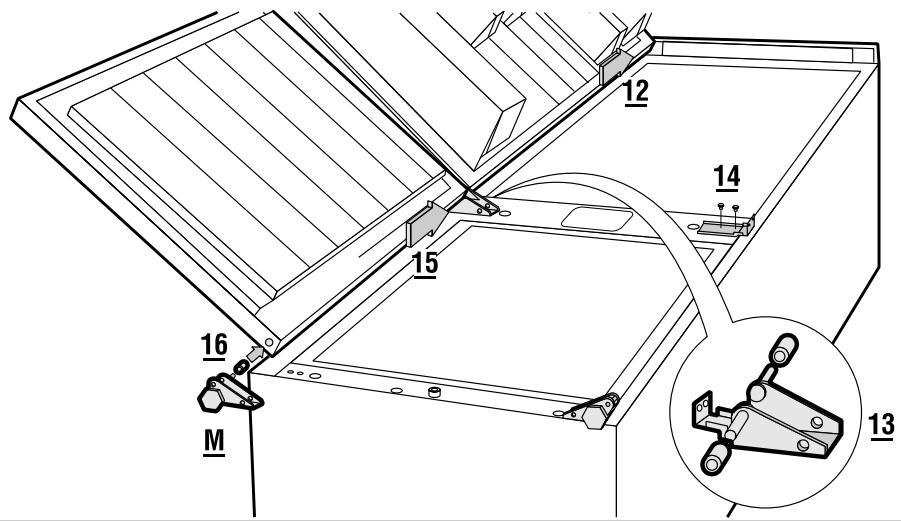 12
14
15
16
M
13