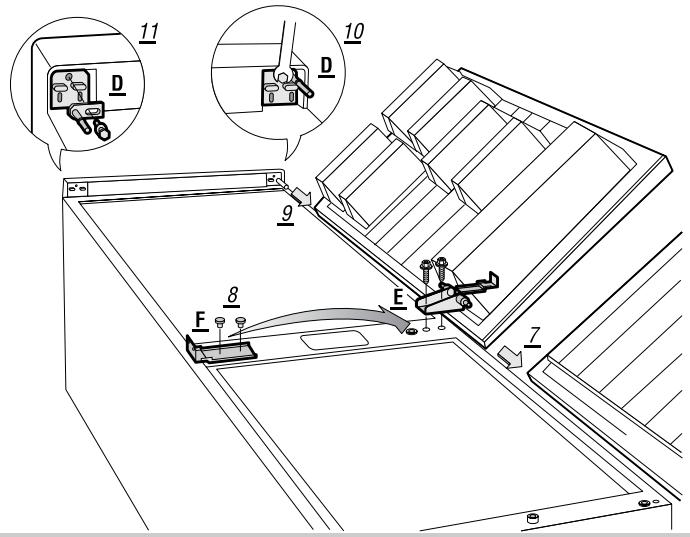 11
D
10
D
9
8
F
E
7