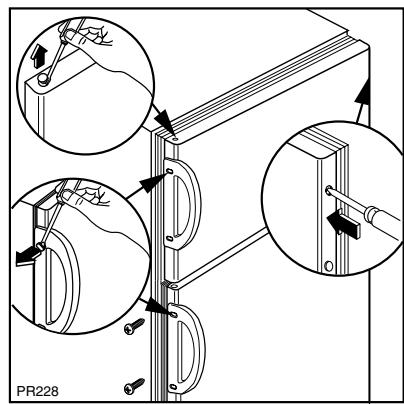 PR228