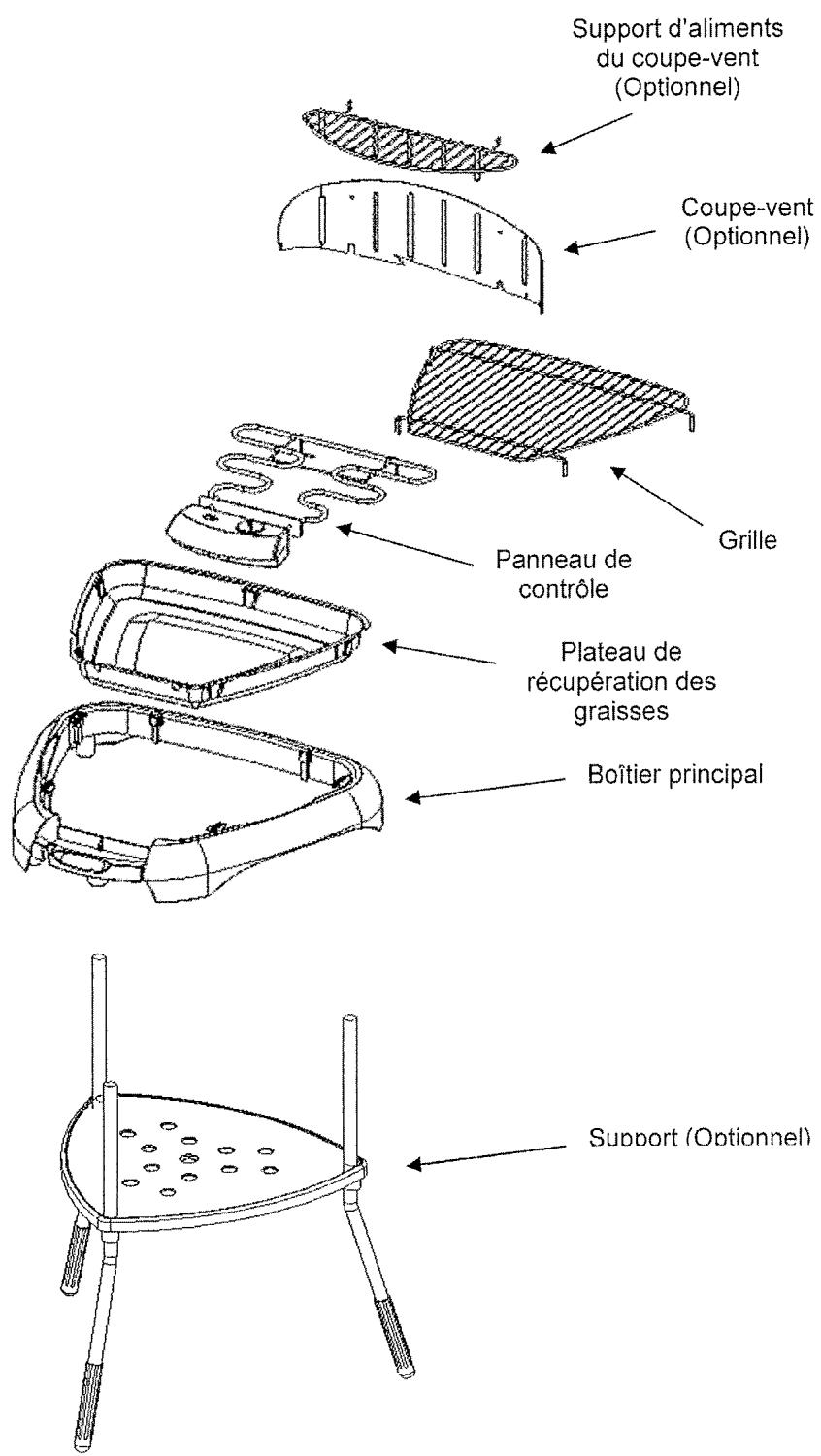 Support d'aliments du coupe-vent (Optionnel)

Coupe-vent (Optionnel)

Grille

Panneau de contrôle

Plateau de récupération des graisses

Boîtier principal

Support (Optionnel)