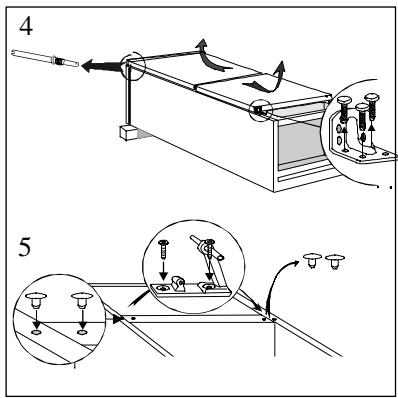 4

5