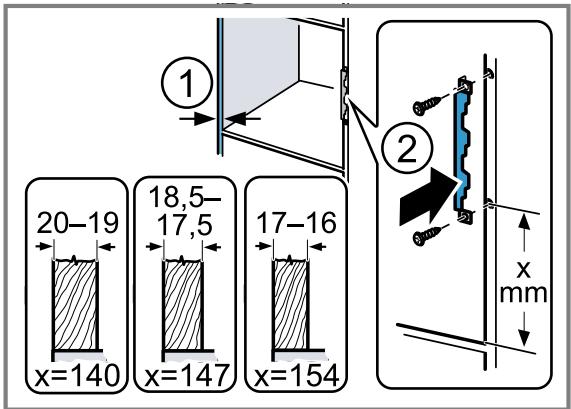 1

2

20–19

x=140

18,5–17,5

x=147

17–16

x=154

x mm