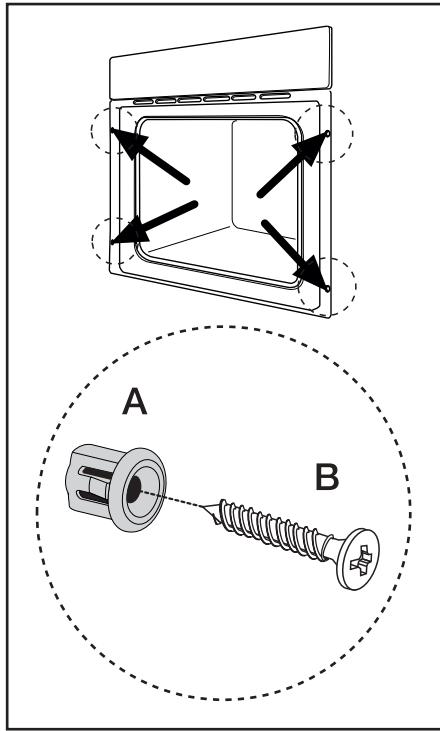 A

B