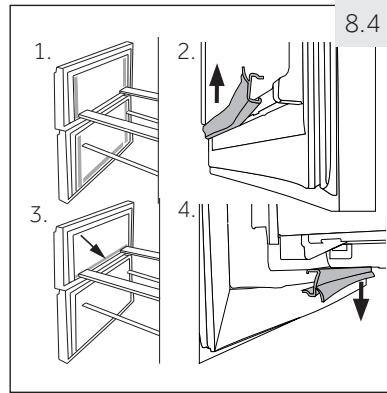 8.4

1.

2.

3.

4.