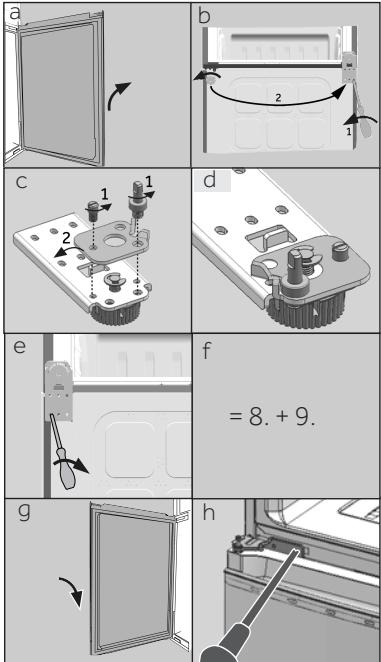 a

b

2

1

c

1

1

2

d

e

f

= 8. + 9.

g

h