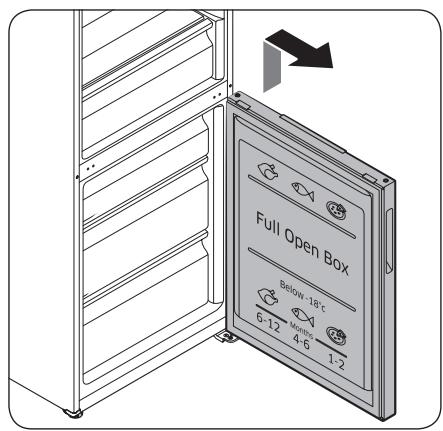 Full Open Box

Below -18°c

6-12

Months

4-6

1-2