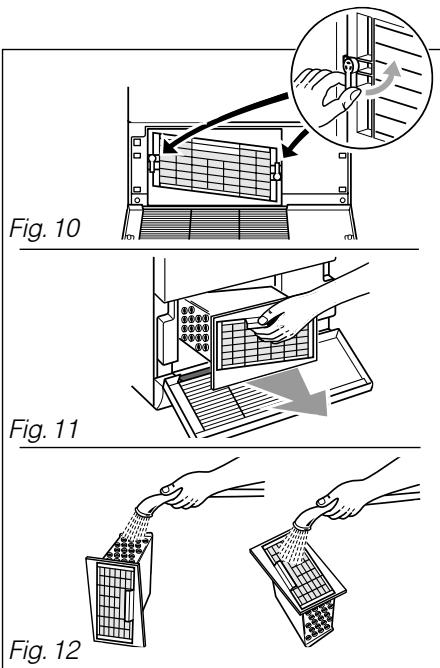 Fig. 10

Fig. 11

Fig. 12